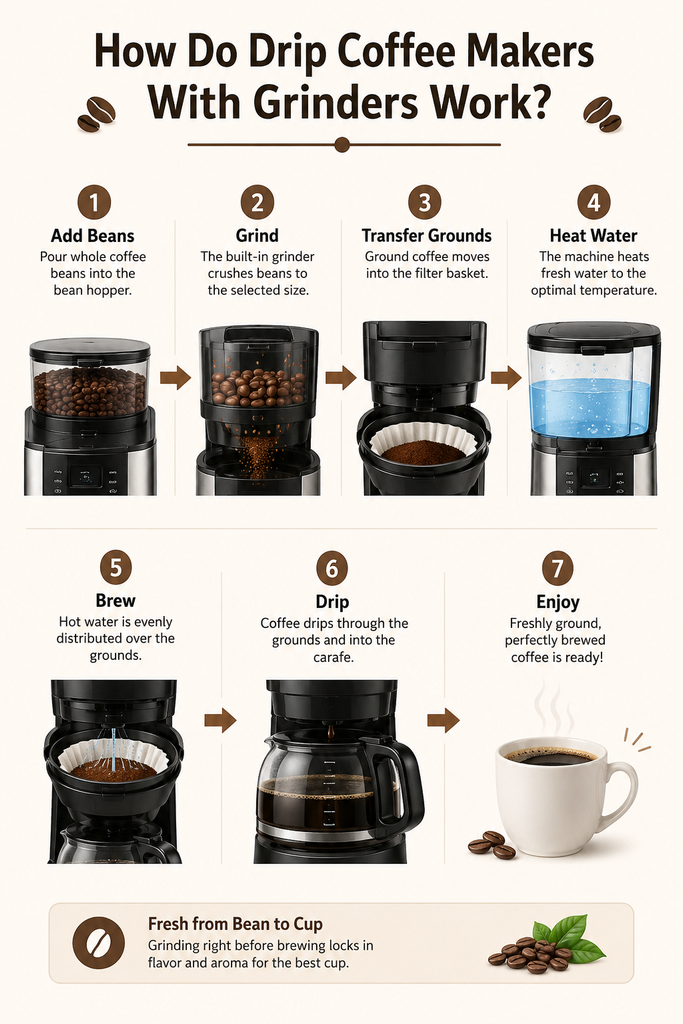 How Do Drip Coffee Makers With Grinders Work?

1
Add Beans
Pour whole coffee beans into the bean hopper.

2
Grind
The built-in grinder crushes beans to the selected size.

3
Transfer Grounds
Ground coffee moves into the filter basket.

4
Heat Water
The machine heats fresh water to the optimal temperature.

5
Brew
Hot water is evenly distributed over the grounds.

6
Drip
Coffee drips through the grounds and into the carafe.

7
Enjoy
Freshly ground, perfectly brewed coffee is ready!

Fresh from Bean to Cup
Grinding right before brewing locks in flavor and aroma for the best cup.